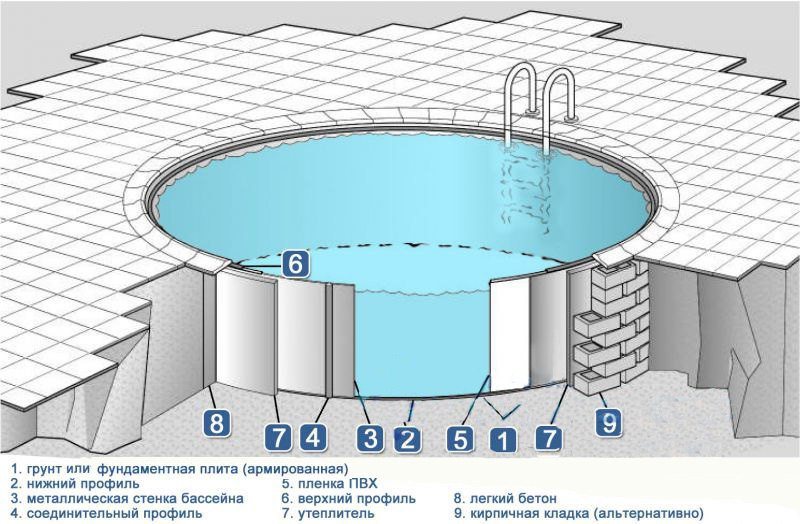 6

8 7 4 3 2 5 1 7 9

1. грунт или фундаментная плита (армированная)
2. нижний профиль
3. металлическая стенка бассейна
4. соединительный профиль

5. пленка ПВХ
6. верхний профиль
7. утеплитель

8. легкий бетон
9. кирпичная кладка (альтернативно)